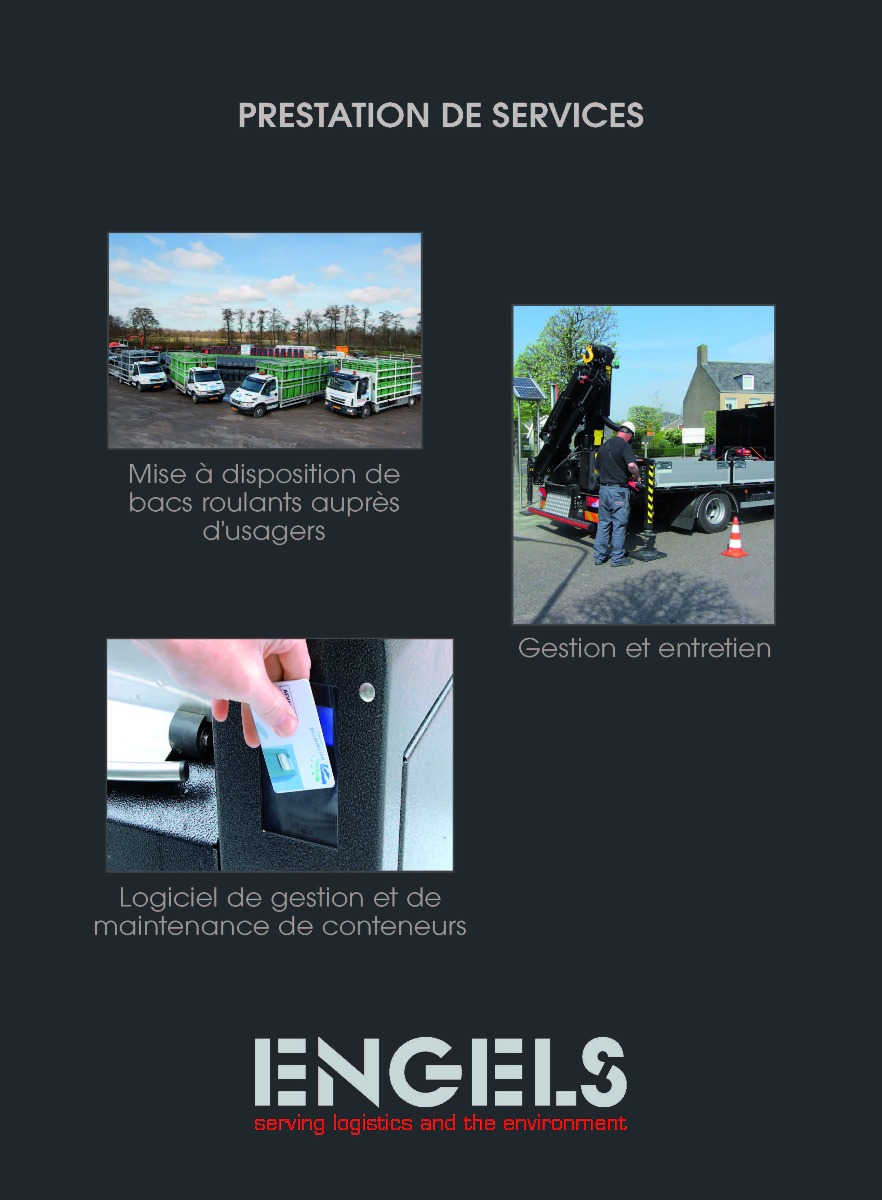 PRESTATION DE SERVICES

Mise à disposition de bacs roulants auprès d'usagers

Gestion et entretien

Logiciel de gestion et de maintenance de conteneurs

ENGELS

serving logistics and the environment