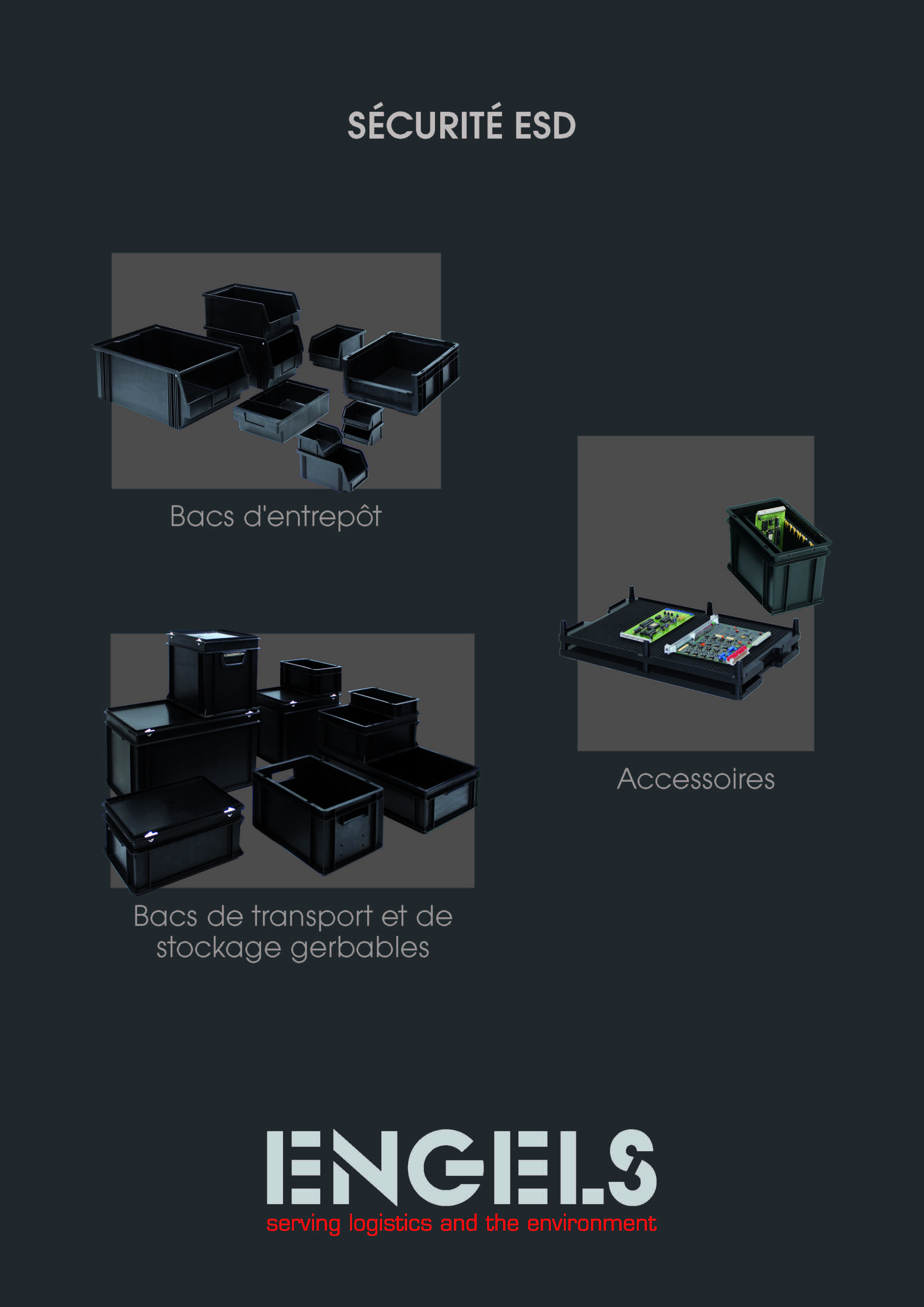 SÉCURITÉ ESD

Bacs d'entrepôt

Accessoires

Bacs de transport et de stockage gerbables

ENGELS
serving logistics and the environment